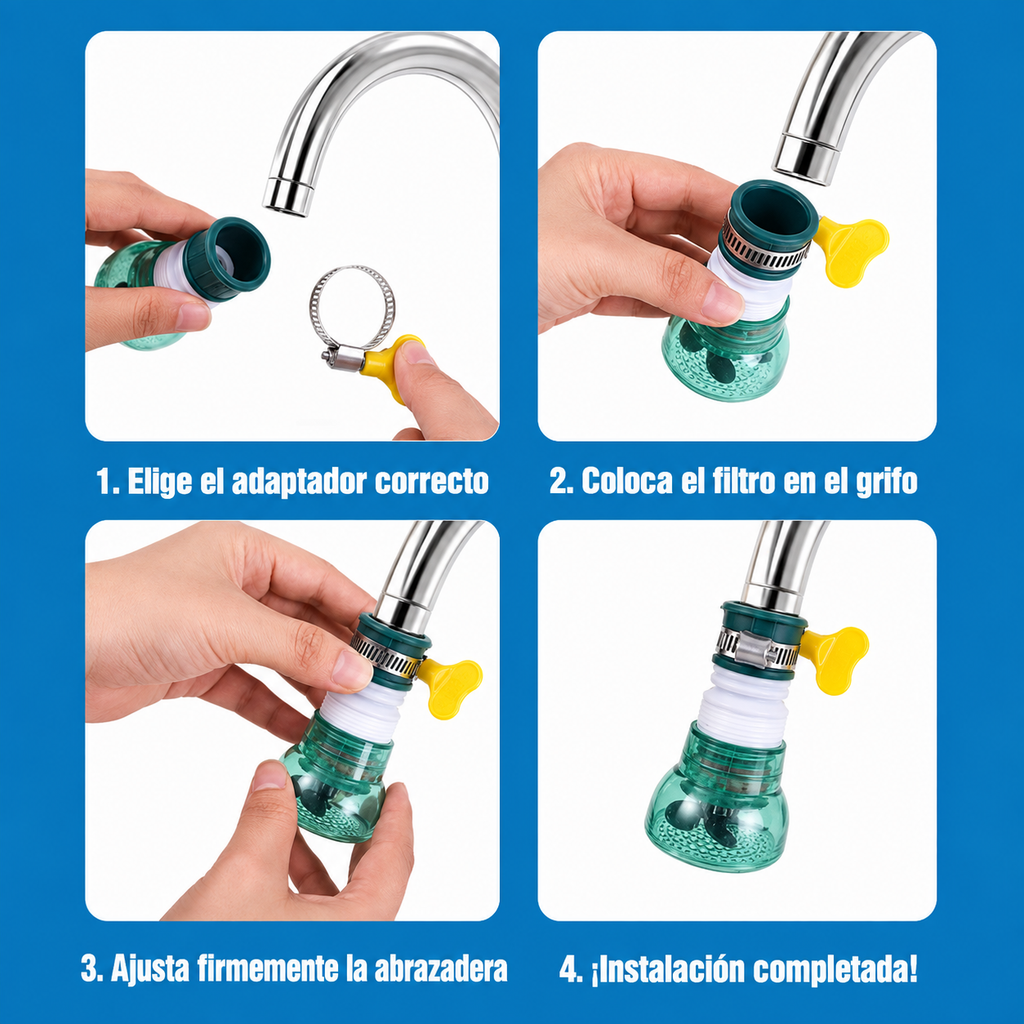 1. Elige el adaptador correcto

2. Coloca el filtro en el grifo

3. Ajusta firmemente la abrazadera

4. ¡Instalación completada!